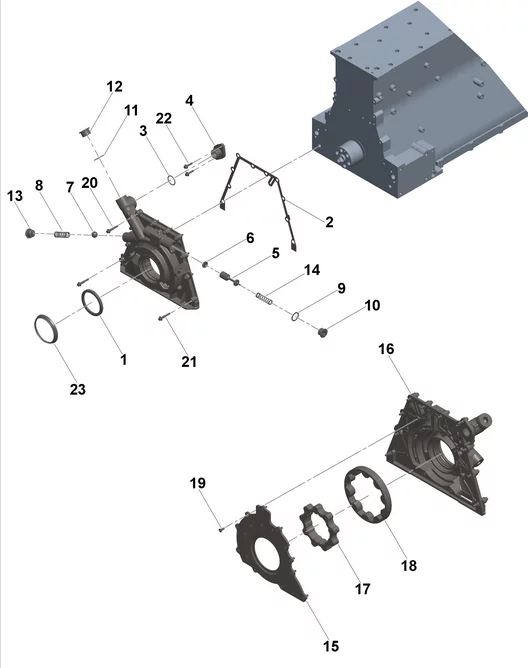 12
11
4
22
3
13
8
7
20
2
6
5
14
9
10
1
21
23
16
19
18
17
15